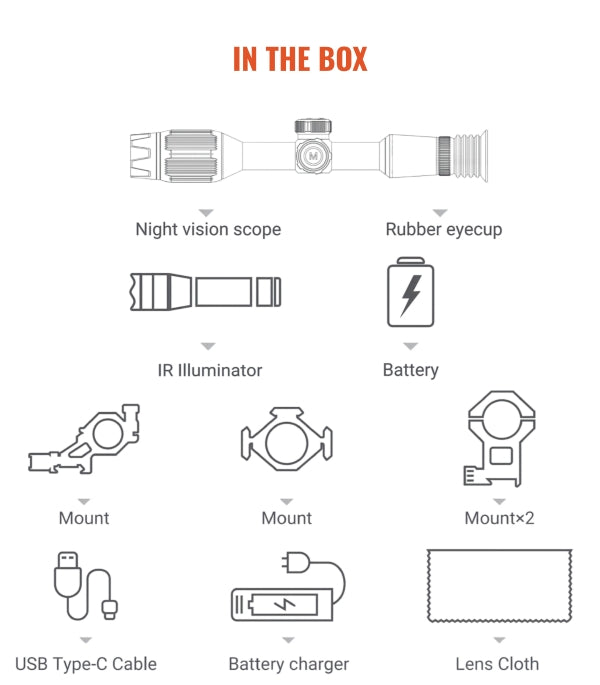 IN THE BOX

M

Night vision scope

Rubber eyecup

IR Illuminator

Battery

Mount

Mount

Mount×2

USB Type-C Cable

Battery charger

Lens Cloth