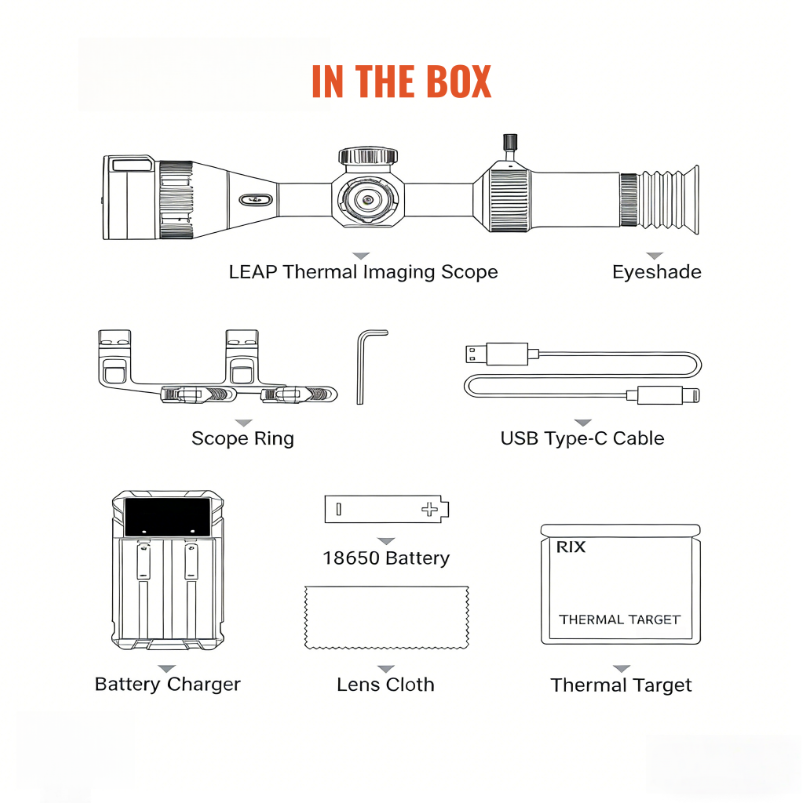 IN THE BOX

LEAP Thermal Imaging Scope

Eyeshade

Scope Ring

USB Type-C Cable

18650 Battery

RIX

THERMAL TARGET

Battery Charger

Lens Cloth

Thermal Target