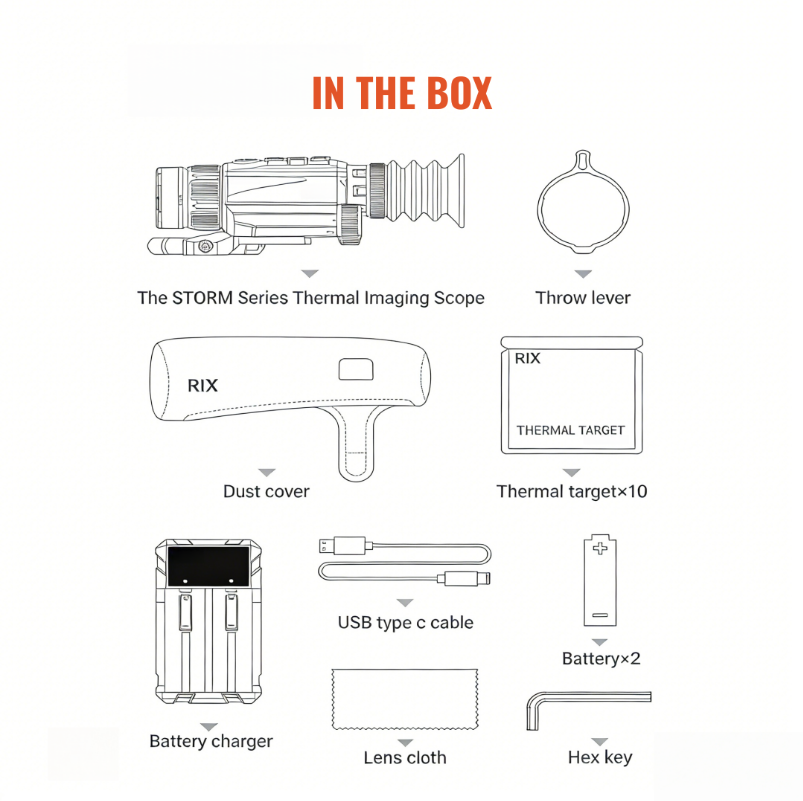 IN THE BOX

The STORM Series Thermal Imaging Scope

Throw lever

RIX

Dust cover

RIX

THERMAL TARGET

Thermal target×10

USB type c cable

Battery×2

Battery charger

Lens cloth

Hex key